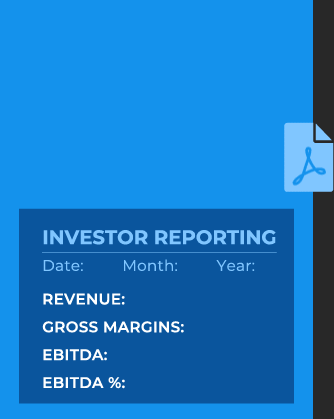 INVESTOR REPORTING

Date: Month: Year:

REVENUE:

GROSS MARGINS:

EBITDA:

EBITDA %: